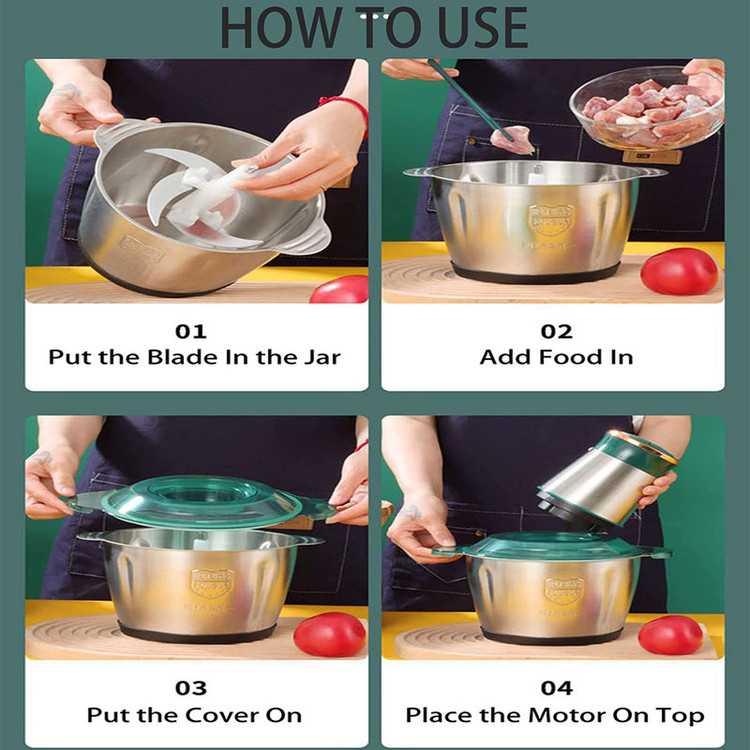 HOW TO USE

01
Put the Blade In the Jar

02
Add Food In

03
Put the Cover On

04
Place the Motor On Top